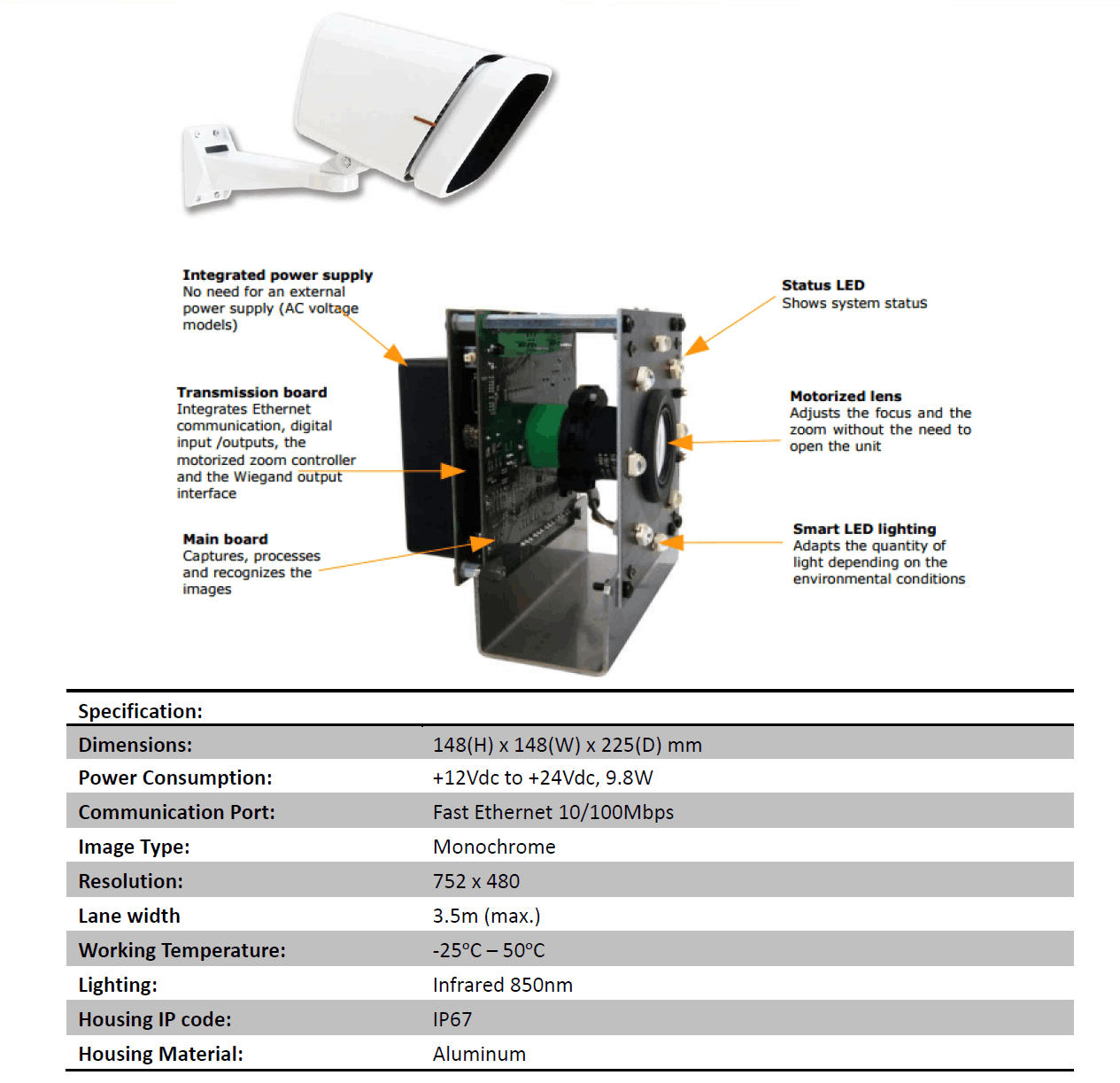 Integrated power supply
No need for an external power supply (AC voltage models)

Transmission board
Integrates Ethernet communication, digital input /outputs, the motorized zoom controller and the Wiegand output interface

Main board
Captures, processes and recognizes the images

Status LED
Shows system status

Motorized lens
Adjusts the focus and the zoom without the need to open the unit

Smart LED lighting
Adapts the quantity of light depending on the environmental conditions

| Specification: | |
|---|---|
| Dimensions: | 148(H) x 148(W) x 225(D) mm |
| Power Consumption: | +12Vdc to +24Vdc, 9.8W |
| Communication Port: | Fast Ethernet 10/100Mbps |
| Image Type: | Monochrome |
| Resolution: | 752 x 480 |
| Lane width | 3.5m (max.) |
| Working Temperature: | -25°C – 50°C |
| Lighting: | Infrared 850nm |
| Housing IP code: | IP67 |
| Housing Material: | Aluminum |